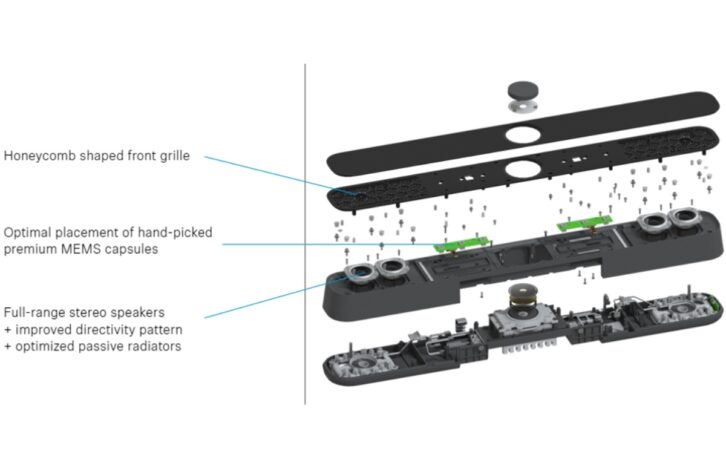 Honeycomb shaped front grille

Optimal placement of hand-picked premium MEMS capsules

Full-range stereo speakers
+ improved directivity pattern
+ optimized passive radiators